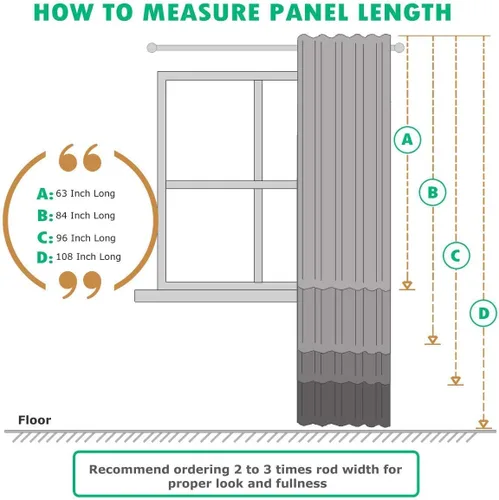 HOW TO MEASURE PANEL LENGTH

A: 63 Inch Long
B: 84 Inch Long
C: 96 Inch Long
D: 108 Inch Long

A
B
C
D

Floor

Recommend ordering 2 to 3 times rod width for proper look and fullness