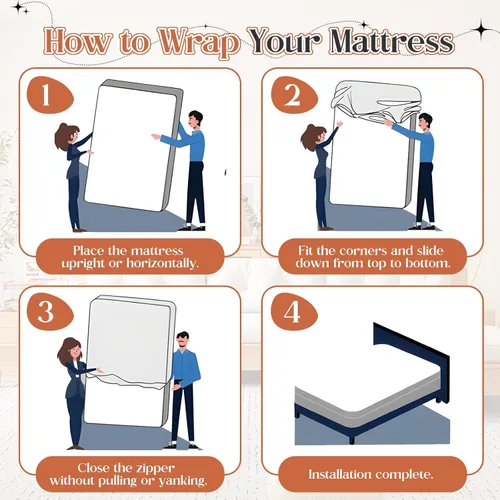 How to Wrap Your Mattress

1

Place the mattress upright or horizontally.

2

Fit the corners and slide down from top to bottom.

3

Close the zipper without pulling or yanking.

4

Installation complete.