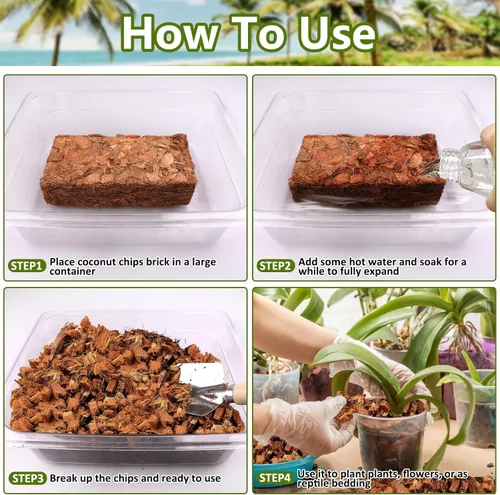 How To Use

STEP1 Place coconut chips brick in a large container

STEP2 Add some hot water and soak for a while to fully expand

STEP3 Break up the chips and ready to use

STEP4 Use it to plant plants, flowers, or as reptile bedding