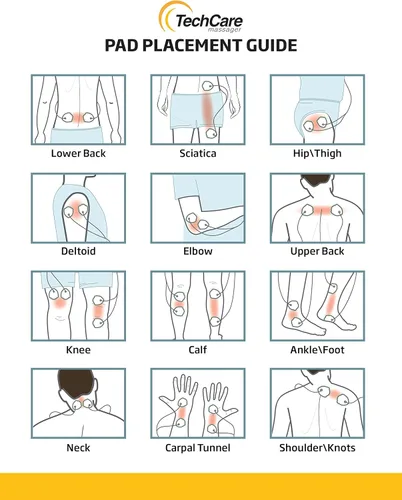 TechCare
massager

PAD PLACEMENT GUIDE

Lower Back

Sciatica

Hip\Thigh

Deltoid

Elbow

Upper Back

Knee

Calf

Ankle\Foot

Neck

Carpal Tunnel

Shoulder\Knots