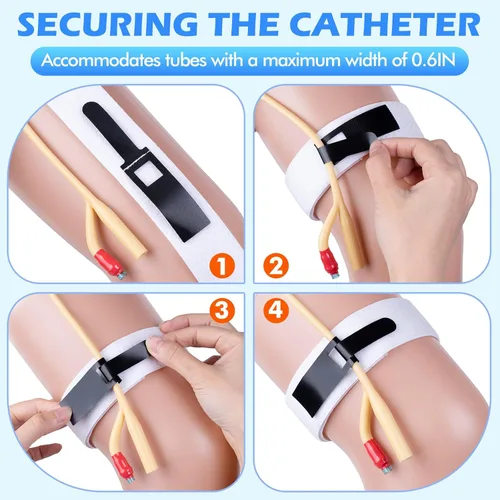 SECURING THE CATHETER

Accommodates tubes with a maximum width of 0.6IN

1

2

3

4