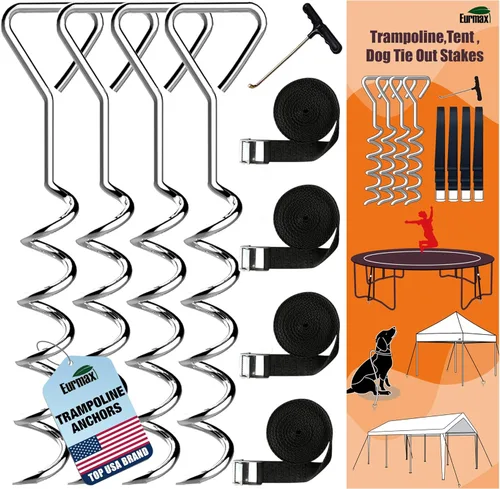 Eurmax

TRAMPOLINE ANCHORS

TOP USA BRAND

Eurmax

Trampoline,Tent , Dog Tie Out Stakes