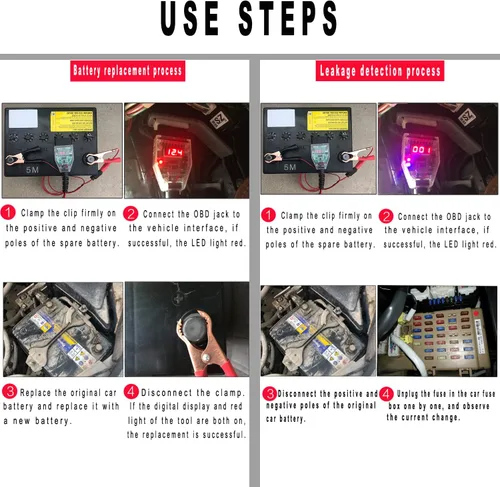 USE STEPS

Battery replacement process

5M

12.4

1 Clamp the clip firmly on the positive and negative poles of the spare battery.

2 Connect the OBD jack to the vehicle interface, if successful, the LED light red.

3 Replace the original car battery and replace it with a new battery.

4 Disconnect the clamp. If the digital display and red light of the tool are both on, the replacement is successful.

Leakage detection process

5M

001

1 Clamp the clip firmly on the positive and negative poles of the spare battery.

2 Connect the OBD jack to the vehicle interface, if successful, the LED light red.

3 Disconnect the positive and negative poles of the original car battery.

4 Unplug the fuse in the car fuse box one by one, and observe the current change.