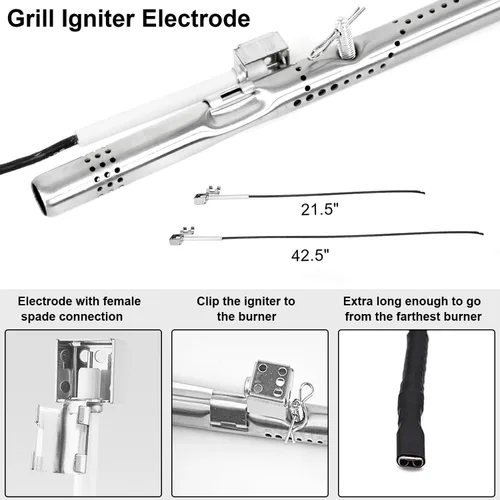 Grill Igniter Electrode

21.5"

42.5"

Electrode with female spade connection

Clip the igniter to the burner

Extra long enough to go from the farthest burner