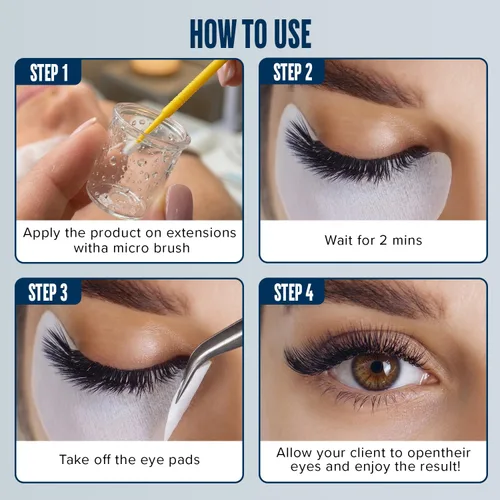 HOW TO USE

STEP 1

Apply the product on extensions witha micro brush

STEP 2

Wait for 2 mins

STEP 3

Take off the eye pads

STEP 4

Allow your client to opentheir eyes and enjoy the result!