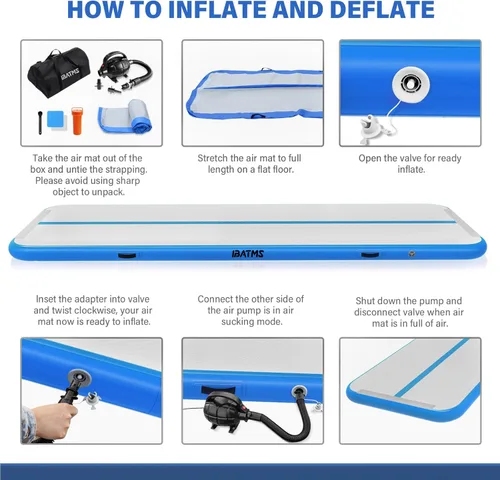 HOW TO INFLATE AND DEFLATE

IBATMS

Take the air mat out of the box and untie the strapping. Please avoid using sharp object to unpack.

Stretch the air mat to full length on a flat floor.

Open the valve for ready inflate.

IBATMS

Inset the adapter into valve and twist clockwise, your air mat now is ready to inflate.

Connect the other side of the air pump is in air sucking mode.

Shut down the pump and disconnect valve when air mat is in full of air.