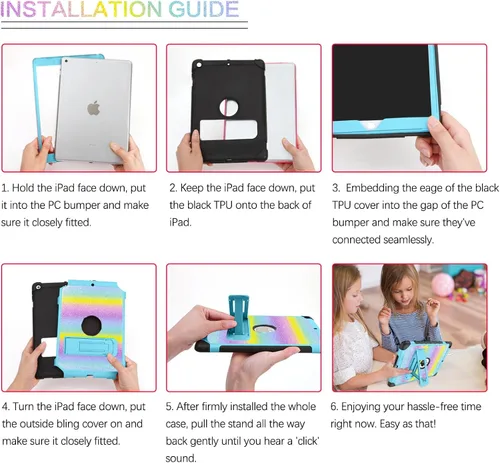 INSTALLATION GUIDE

1. Hold the iPad face down, put it into the PC bumper and make sure it closely fitted.

2. Keep the iPad face down, put the black TPU onto the back of iPad.

3. Embedding the eage of the black TPU cover into the gap of the PC bumper and make sure they've connected seamlessly.

4. Turn the iPad face down, put the outside bling cover on and make sure it closely fitted.

5. After firmly installed the whole case, pull the stand all the way back gently until you hear a 'click' sound.

6. Enjoying your hassle-free time right now. Easy as that!