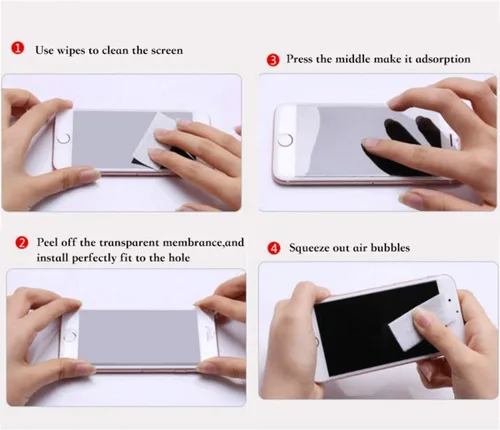 1 Use wipes to clean the screen

2 Peel off the transparent membrance,and install perfectly fit to the hole

3 Press the middle make it adsorption

4 Squeeze out air bubbles