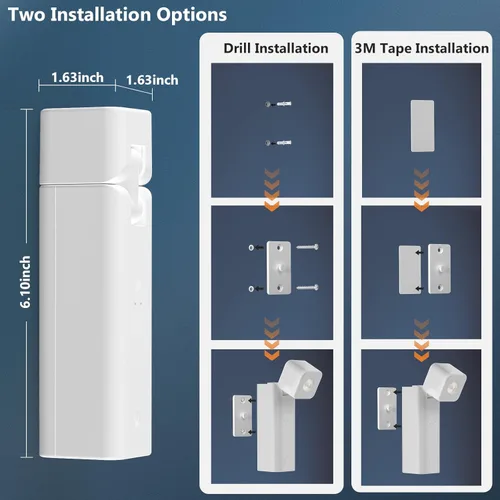 Two Installation Options

1.63inch
1.63inch
6.10inch

Drill Installation

3M Tape Installation