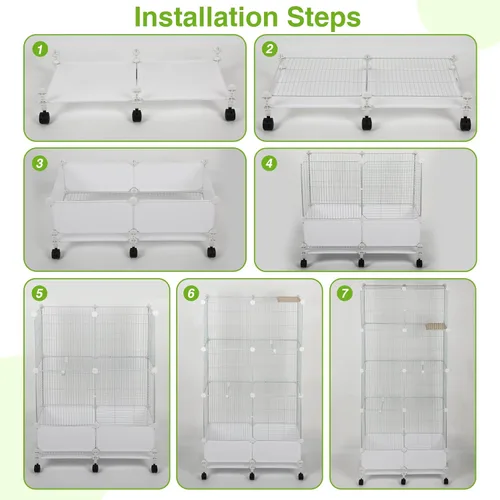 Installation Steps

1

2

3

4

5

6

7