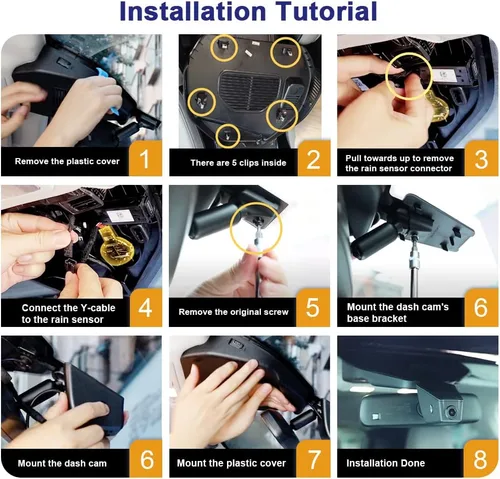 Installation Tutorial

Remove the plastic cover 1

There are 5 clips inside 2

Pull towards up to remove the rain sensor connector 3

Connect the Y-cable to the rain sensor 4

Remove the original screw 5

Mount the dash cam's base bracket 6

Mount the dash cam 6

Mount the plastic cover 7

Installation Done 8