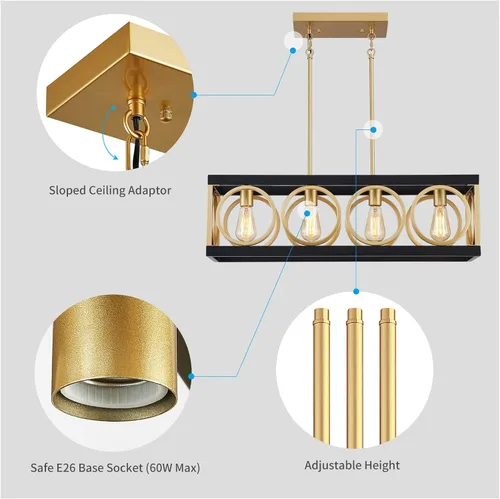 Sloped Ceiling Adaptor

Safe E26 Base Socket (60W Max)

Adjustable Height