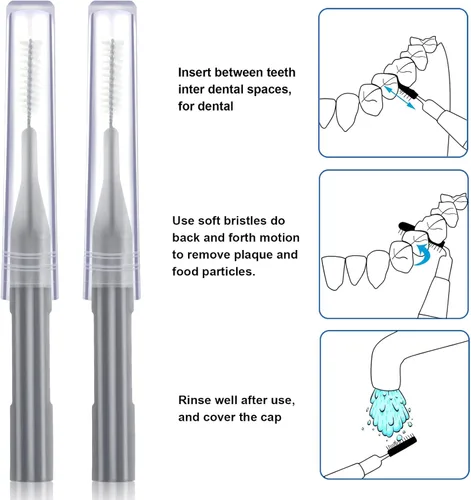 Insert between teeth inter dental spaces, for dental

Use soft bristles do back and forth motion to remove plaque and food particles.

Rinse well after use, and cover the cap