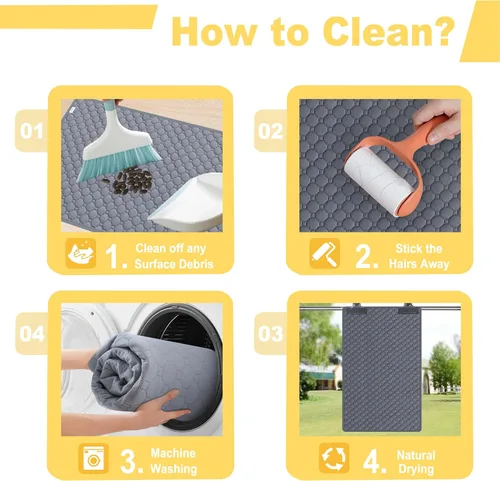 How to Clean?

01

1. Clean off any Surface Debris

02

2. Stick the Hairs Away

04

3. Machine Washing

03

4. Natural Drying