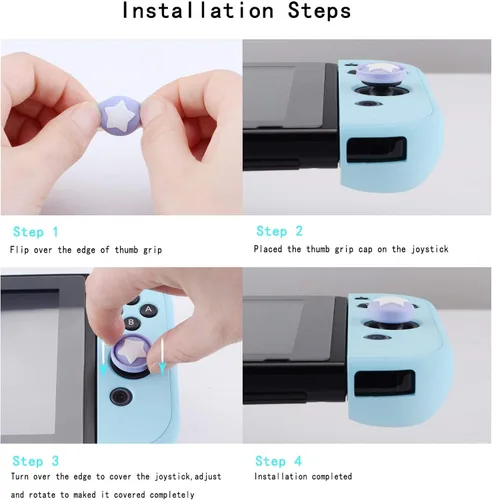 Installation Steps

Step 1
Flip over the edge of thumb grip

Step 2
Placed the thumb grip cap on the joystick

A
B

Step 3
Turn over the edge to cover the joystick,adjust and rotate to maked it covered completely

Step 4
Installation completed