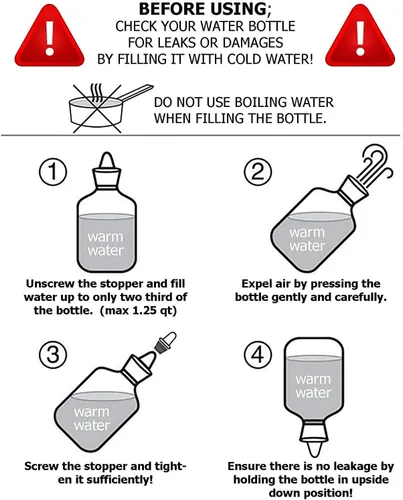 !

BEFORE USING;
CHECK YOUR WATER BOTTLE FOR LEAKS OR DAMAGES BY FILLING IT WITH COLD WATER!

!

DO NOT USE BOILING WATER WHEN FILLING THE BOTTLE.

1

warm water

Unscrew the stopper and fill water up to only two third of the bottle. (max 1.25 qt)

2

warm water

Expel air by pressing the bottle gently and carefully.

3

warm water

Screw the stopper and tighten it sufficiently!

4

warm water

Ensure there is no leakage by holding the bottle in upside down position!