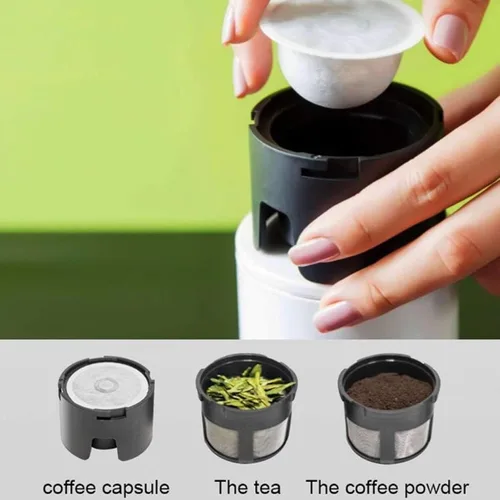 coffee capsule

The tea

The coffee powder