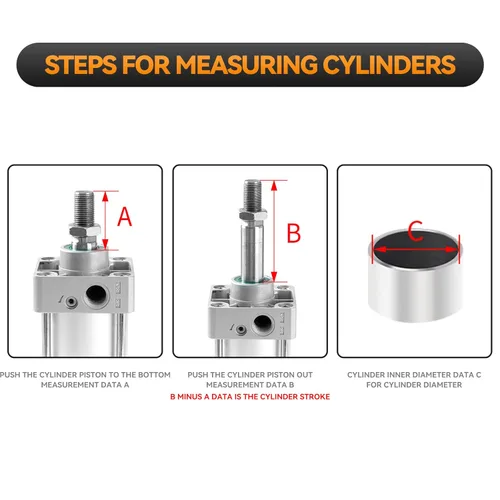 STEPS FOR MEASURING CYLINDERS

A

B

C

PUSH THE CYLINDER PISTON TO THE BOTTOM MEASUREMENT DATA A

PUSH THE CYLINDER PISTON OUT MEASUREMENT DATA B

B MINUS A DATA IS THE CYLINDER STROKE

CYLINDER INNER DIAMETER DATA C FOR CYLINDER DIAMETER