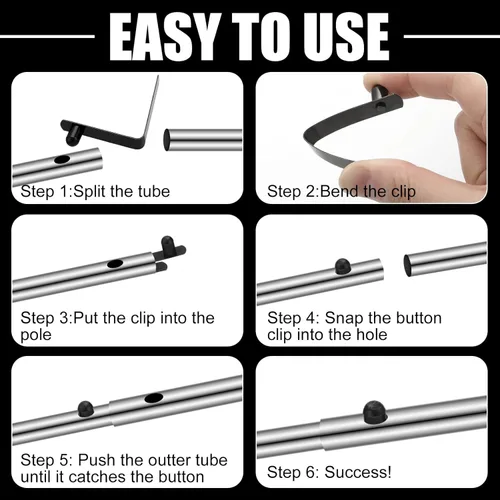 EASY TO USE

Step 1:Split the tube

Step 2:Bend the clip

Step 3:Put the clip into the pole

Step 4: Snap the button clip into the hole

Step 5: Push the outter tube until it catches the button

Step 6: Success!