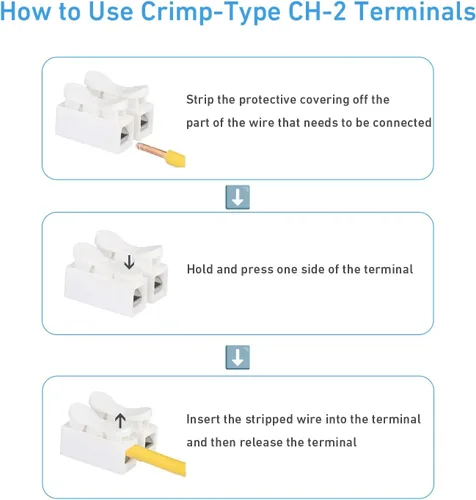 How to Use Crimp-Type CH-2 Terminals

Strip the protective covering off the part of the wire that needs to be connected

Hold and press one side of the terminal

Insert the stripped wire into the terminal and then release the terminal