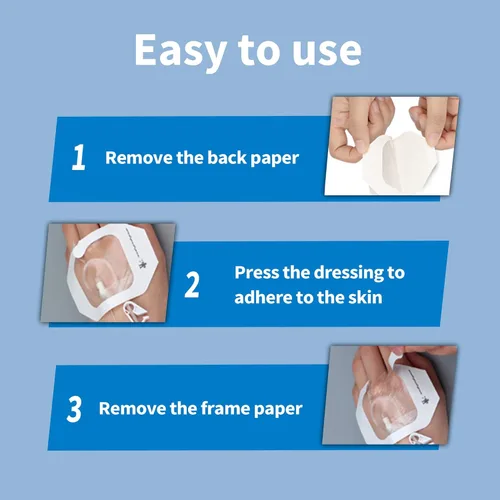 Easy to use

1 Remove the back paper

2 Press the dressing to adhere to the skin

3 Remove the frame paper