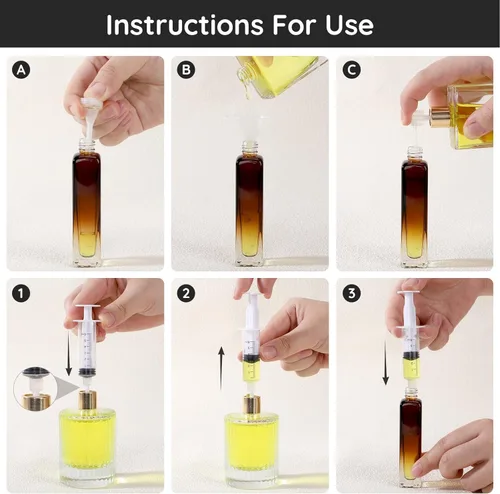 Instructions For Use

A

B

C

1

2

3