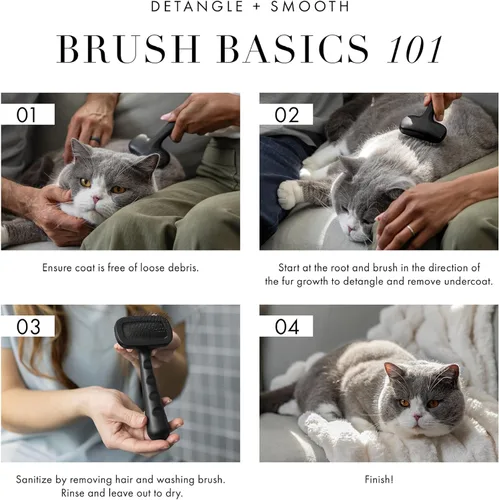 DETANGLE + SMOOTH

BRUSH BASICS 101

01

Ensure coat is free of loose debris.

02

Start at the root and brush in the direction of the fur growth to detangle and remove undercoat.

03

Sanitize by removing hair and washing brush. Rinse and leave out to dry.

04

Finish!