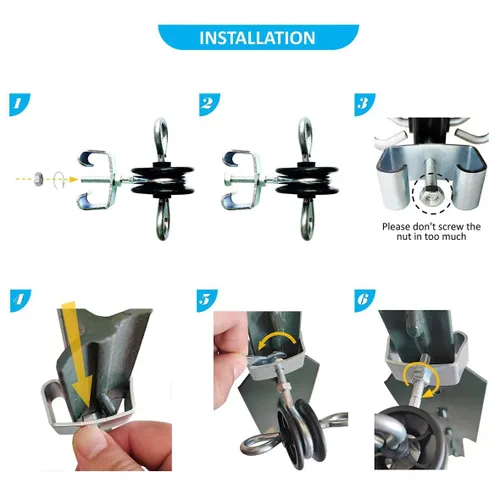 INSTALLATION

1

2

3

Please don't screw the nut in too much

4

5

6