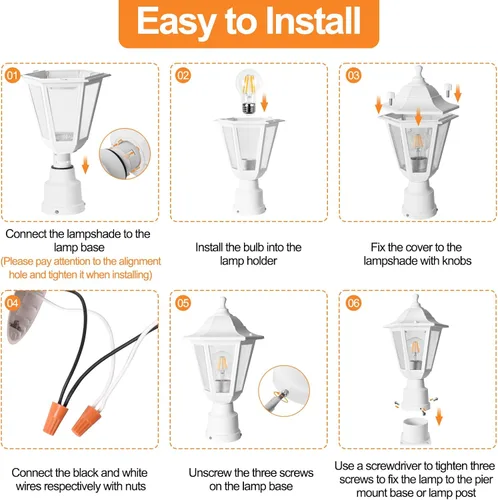 Easy to Install

01

Connect the lampshade to the lamp base
(Please pay attention to the alignment hole and tighten it when installing)

02

Install the bulb into the lamp holder

03

Fix the cover to the lampshade with knobs

04

Connect the black and white wires respectively with nuts

05

Unscrew the three screws on the lamp base

06

Use a screwdriver to tighten three screws to fix the lamp to the pier mount base or lamp post