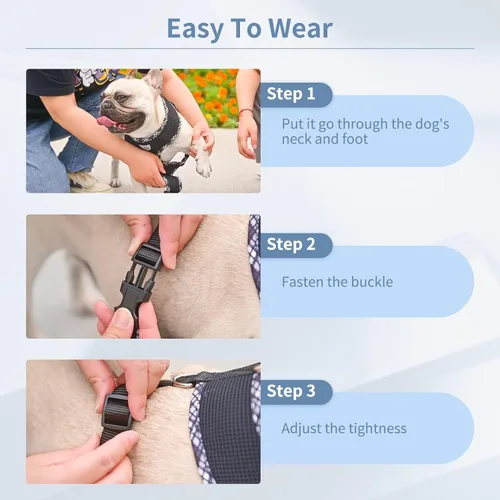 Easy To Wear

Step 1

Put it go through the dog's neck and foot

Step 2

Fasten the buckle

Step 3

Adjust the tightness