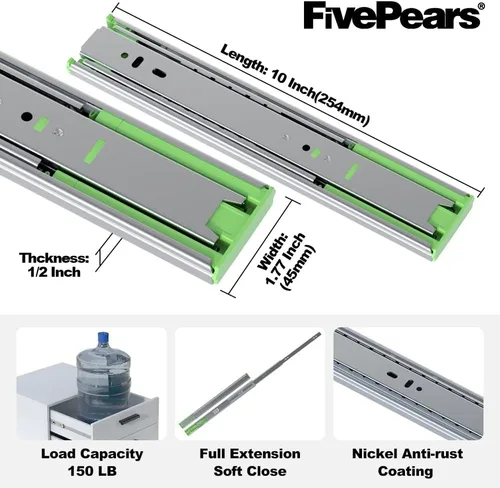 FivePears®

Length: 10 Inch(254mm)

Thckness: 1/2 Inch

Width: 1.77 Inch (45mm)

Load Capacity 150 LB

Full Extension Soft Close

Nickel Anti-rust Coating