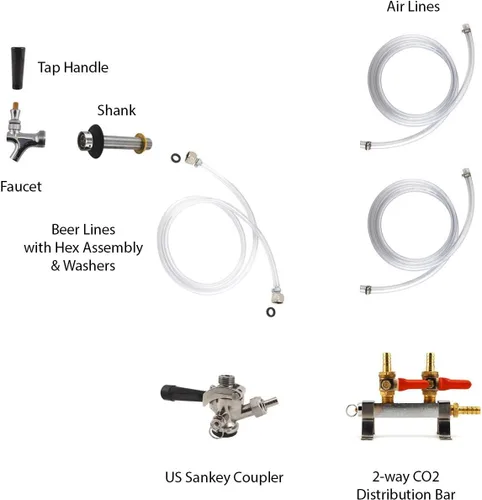 Air Lines

Tap Handle

Shank

Faucet

Beer Lines with Hex Assembly & Washers

US Sankey Coupler

2-way CO2 Distribution Bar