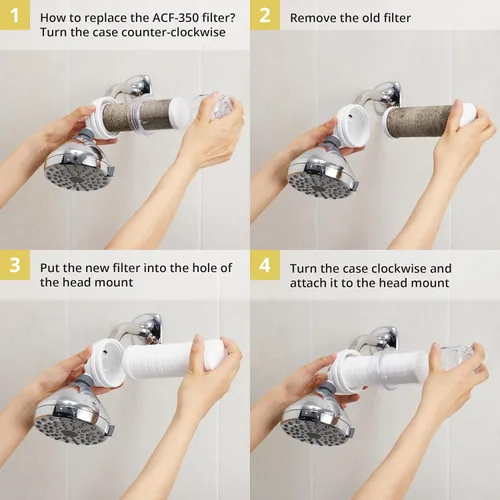 1 How to replace the ACF-350 filter? Turn the case counter-clockwise

2 Remove the old filter

3 Put the new filter into the hole of the head mount

4 Turn the case clockwise and attach it to the head mount