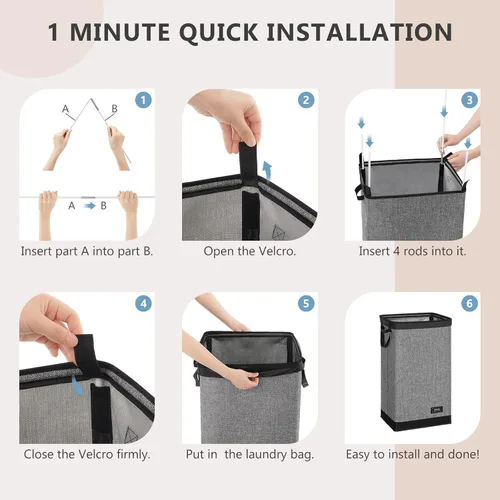 1 MINUTE QUICK INSTALLATION

1

A B

A B

Insert part A into part B.

2

Open the Velcro.

3

Insert 4 rods into it.

4

Close the Velcro firmly.

5

Put in the laundry bag.

6

Easy to install and done!