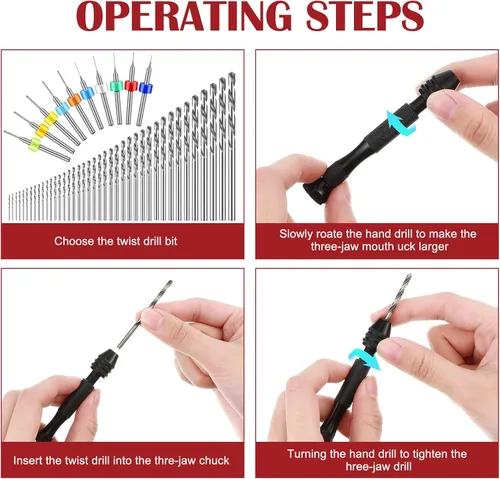 OPERATING STEPS

Choose the twist drill bit

Slowly roate the hand drill to make the three-jaw mouth uck larger

Insert the twist drill into the thre-jaw chuck

Turning the hand drill to tighten the hree-jaw drill