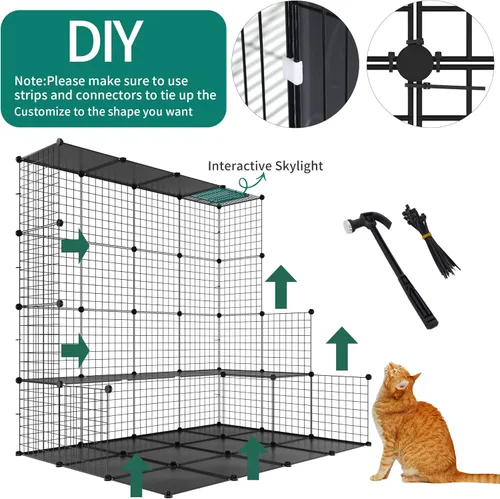 DIY

Note:Please make sure to use strips and connectors to tie up the Customize to the shape you want

Interactive Skylight