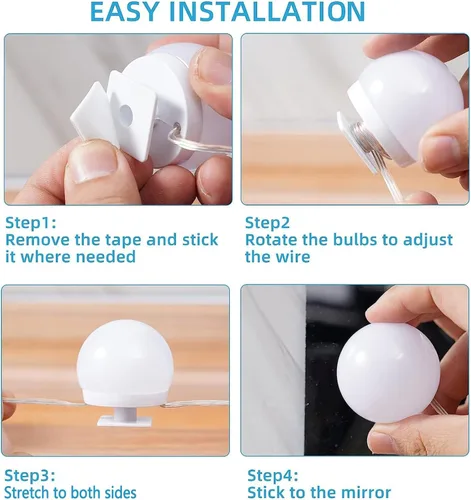 EASY INSTALLATION

Step1:
Remove the tape and stick it where needed

Step2
Rotate the bulbs to adjust the wire

Step3:
Stretch to both sides

Step4:
Stick to the mirror