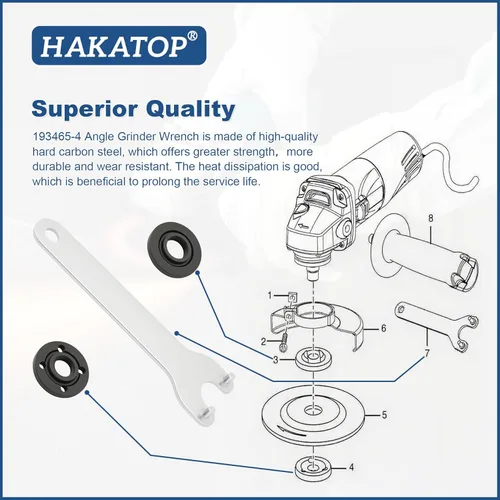 HAKATOP®

Superior Quality

193465-4 Angle Grinder Wrench is made of high-quality hard carbon steel, which offers greater strength, more durable and wear resistant. The heat dissipation is good, which is beneficial to prolong the service life.

8
1
6
2
7
3
5
4