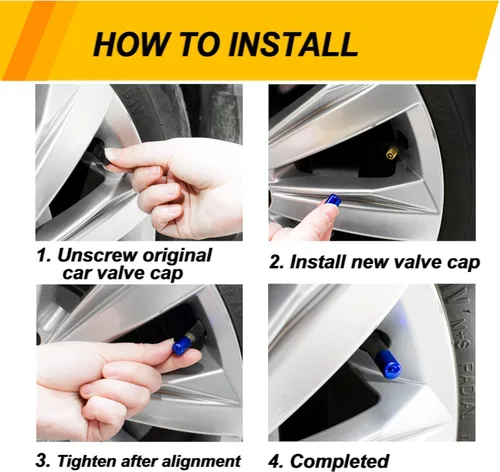 HOW TO INSTALL

1. Unscrew original car valve cap

2. Install new valve cap

M+S RADIAL

3. Tighten after alignment

4. Completed