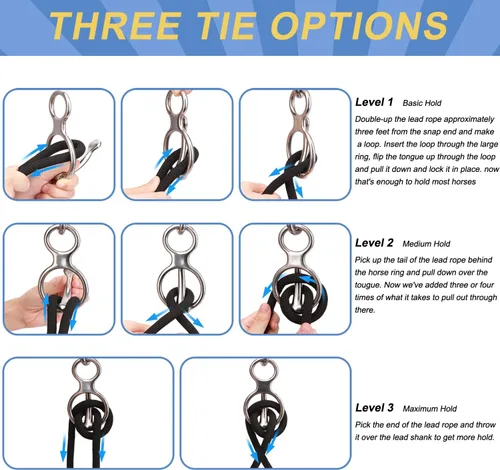 THREE TIE OPTIONS

Level 1 Basic Hold
Double-up the lead rope approximately three feet from the snap end and make a loop. Insert the loop through the large ring, flip the tongue up through the loop and pull it down and lock it in place. now that's enough to hold most horses

Level 2 Medium Hold
Pick up the tail of the lead rope behind the horse ring and pull down over the tougue. Now we've added three or four times of what it takes to pull out through there.

Level 3 Maximum Hold
Pick the end of the lead rope and throw it over the lead shank to get more hold.