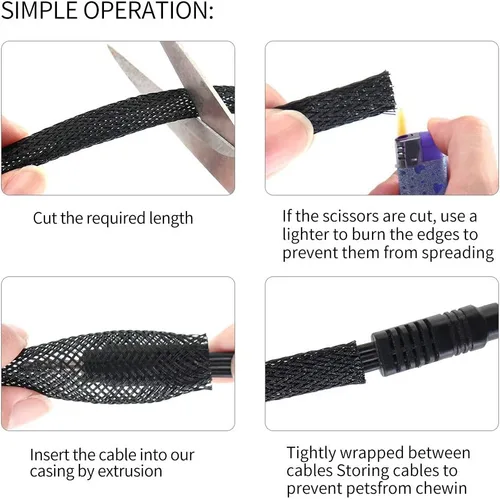 SIMPLE OPERATION:

Cut the required length

If the scissors are cut, use a lighter to burn the edges to prevent them from spreading

Insert the cable into our casing by extrusion

Tightly wrapped between cables Storing cables to prevent petsfrom chewin