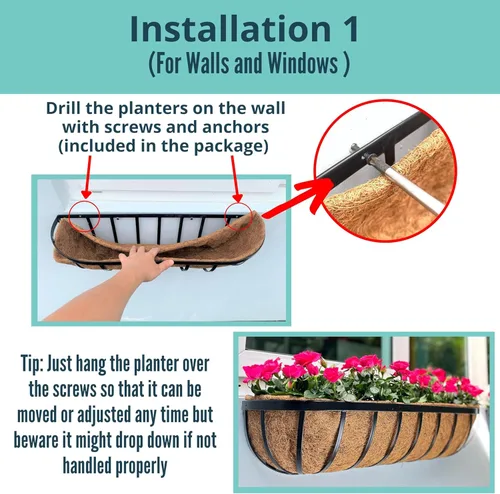 Installation 1
(For Walls and Windows )

Drill the planters on the wall with screws and anchors (included in the package)

Tip: Just hang the planter over the screws so that it can be moved or adjusted any time but beware it might drop down if not handled properly