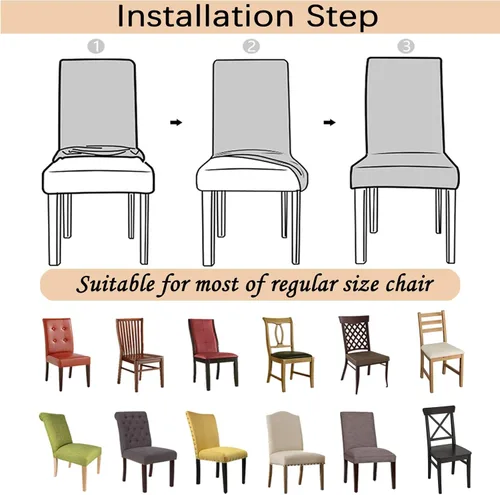 Installation Step

1

2

3

Suitable for most of regular size chair