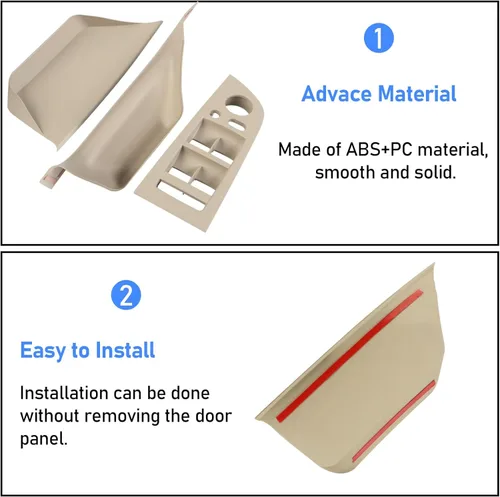 1

Advace Material

Made of ABS+PC material, smooth and solid.

2

Easy to Install

Installation can be done without removing the door panel.