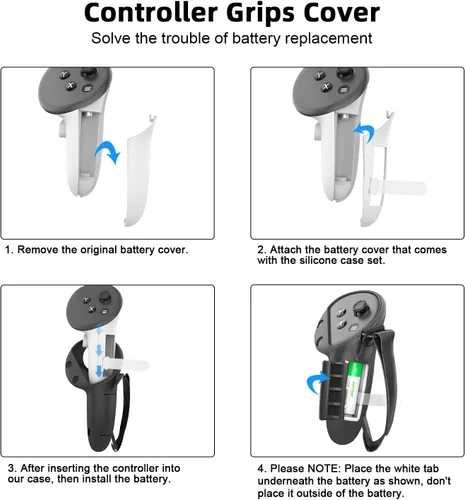 Controller Grips Cover
Solve the trouble of battery replacement

Y
X

1. Remove the original battery cover.

Y
X

2. Attach the battery cover that comes with the silicone case set.

Y
X

3. After inserting the controller into our case, then install the battery.

BATTERY

4. Please NOTE: Place the white tab underneath the battery as shown, don't place it outside of the battery.