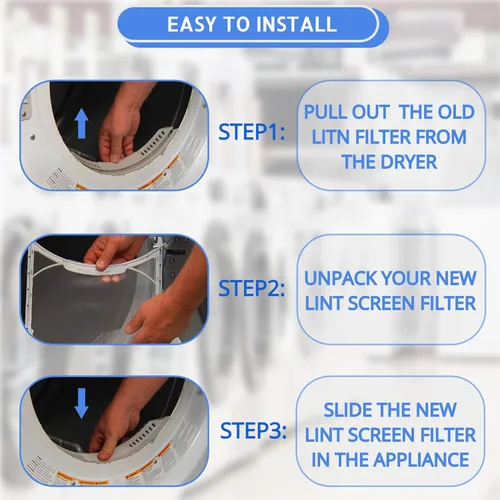 EASY TO INSTALL

STEP1:

PULL OUT THE OLD LITN FILTER FROM THE DRYER

STEP2:

UNPACK YOUR NEW LINT SCREEN FILTER

STEP3:

SLIDE THE NEW LINT SCREEN FILTER IN THE APPLIANCE