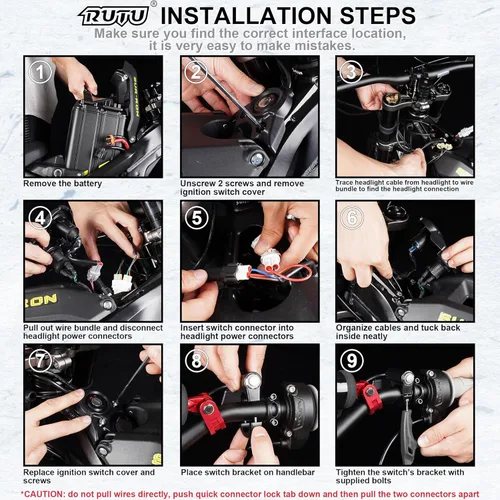 RUTU® INSTALLATION STEPS

Make sure you find the correct interface location, it is very easy to make mistakes.

1
SUR-RON
Remove the battery

2
Unscrew 2 screws and remove ignition switch cover

3
Trace headlight cable from headlight to wire bundle to find the headlight connection

4
RON
Pull out wire bundle and disconnect headlight power connectors

5
Insert switch connector into headlight power connectors

6
Organize cables and tuck back inside neatly

7
Replace ignition switch cover and screws

8
Place switch bracket on handlebar

9
Tighten the switch's bracket with supplied bolts

*CAUTION: do not pull wires directly, push quick connector lock tab down and then pull the two connectors apart