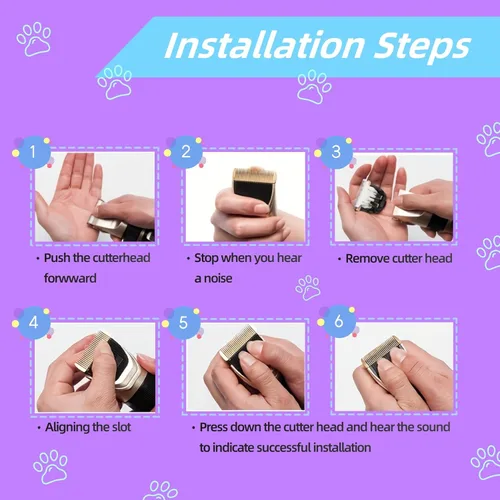 Installation Steps

1

• Push the cutterhead forwward

2

• Stop when you hear a noise

3

• Remove cutter head

4

• Aligning the slot

5

6

• Press down the cutter head and hear the sound to indicate successful installation