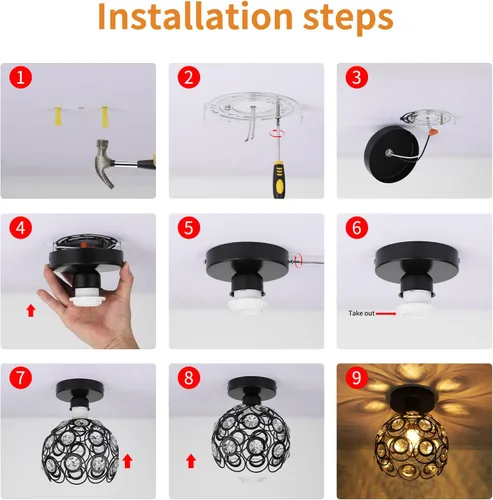 Installation steps

1

2

3

4

5

6

Take out

7

8

9