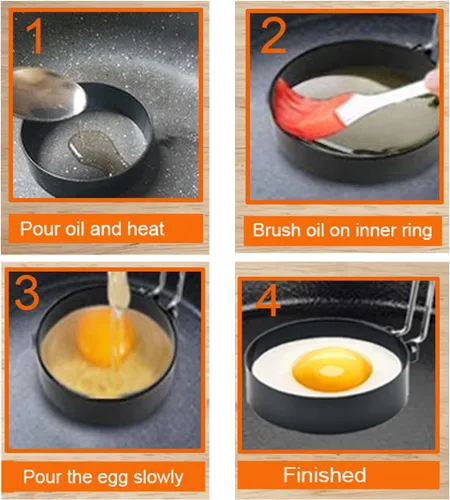 1

Pour oil and heat

2

Brush oil on inner ring

3

Pour the egg slowly

4

Finished